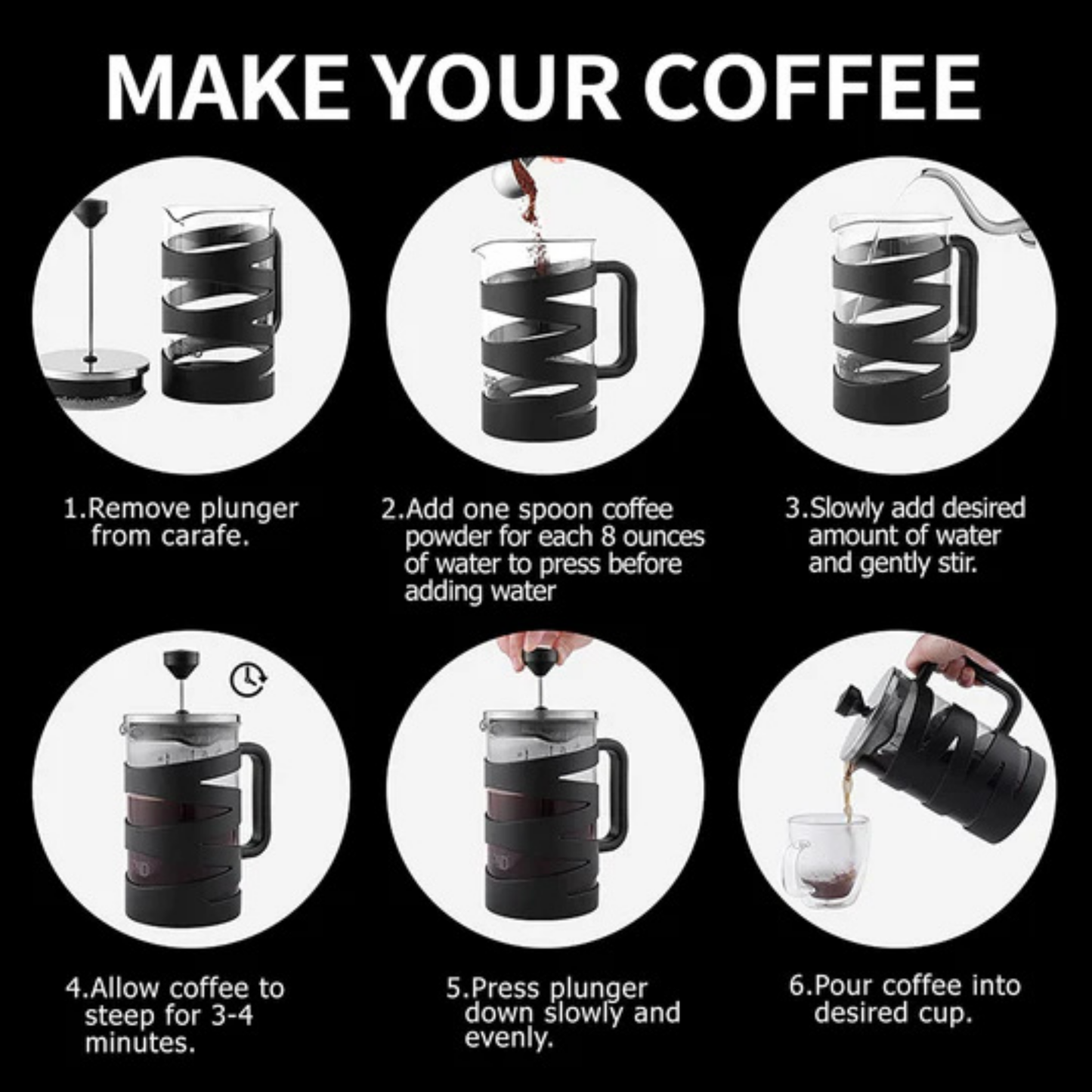 MAKE YOUR COFFEE

1.Remove plunger from carafe.

2.Add one spoon coffee powder for each 8 ounces of water to press before adding water

3.Slowly add desired amount of water and gently stir.

4.Allow coffee to steep for 3-4 minutes.

5.Press plunger down slowly and evenly.

6.Pour coffee into desired cup.